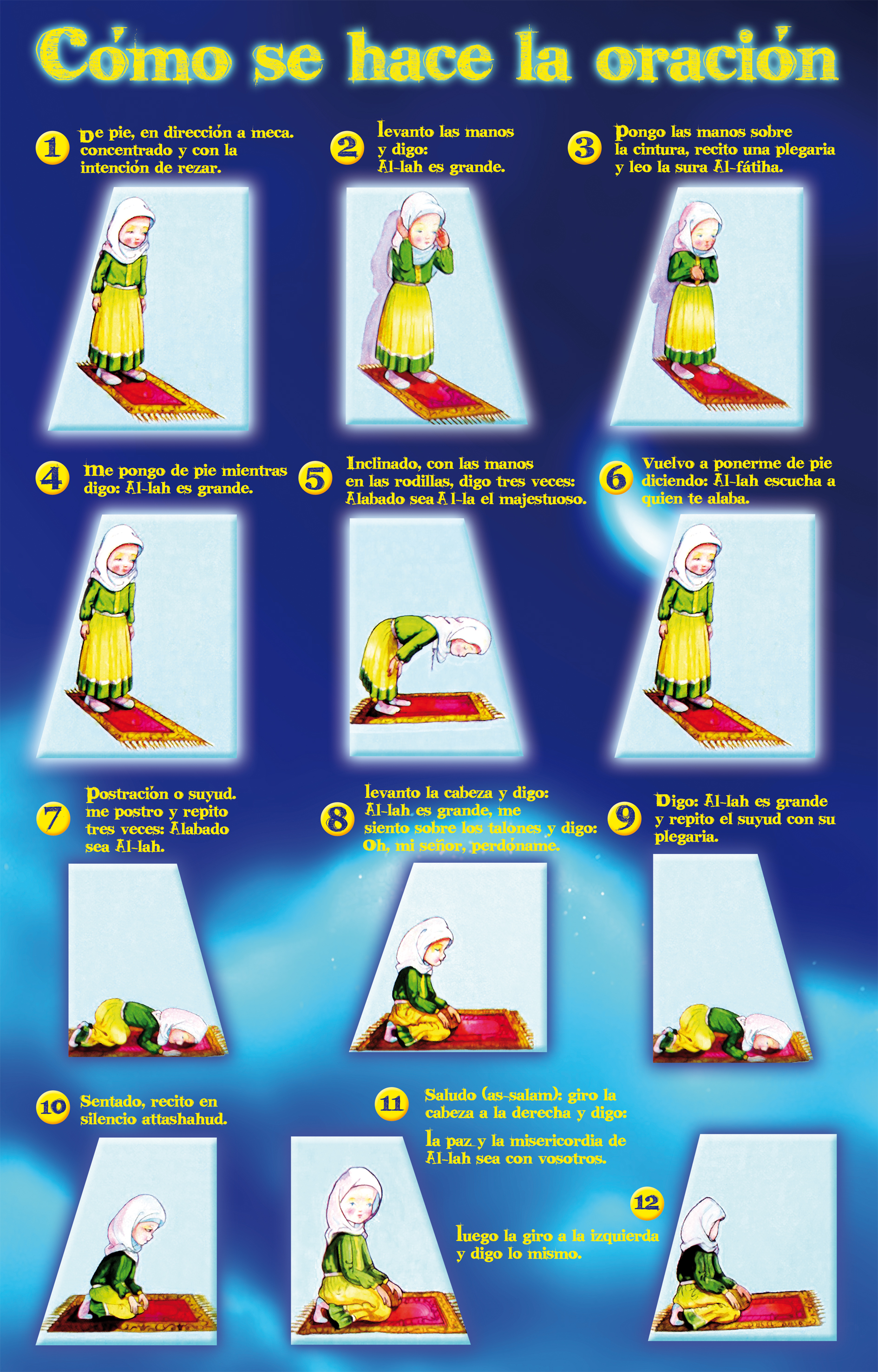 Cómo se hace la oración

1 De pie, en dirección a meca. concentrado y con la intención de rezar.

2 levanto las manos y digo: Al-lah es grande.

3 Pongo las manos sobre la cintura, recito una plegaria y leo la sura Al-fátiha.

4 me pongo de pie mientras digo: Al-lah es grande.

5 Inclinado, con las manos en las rodillas, digo tres veces: Alabado sea Al-la el majestuoso.

6 Vuelvo a ponerme de pie diciendo: Al-lah escucha a quien te alaba.

7 Postración o suyud. me postro y repito tres veces: Alabado sea Al-lah.

8 levanto la cabeza y digo: Al-lah es grande, me siento sobre los talones y digo: Oh, mi señor, perdóname.

9 Digo: Al-lah es grande y repito el suyud con su plegaria.

10 Sentado, recito en silencio attashahud.

11 Saludo (as-salam): giro la cabeza a la derecha y digo:

la paz y la misericordia de Al-lah sea con vosotros.

12

luego la giro a la izquierda y digo lo mismo.